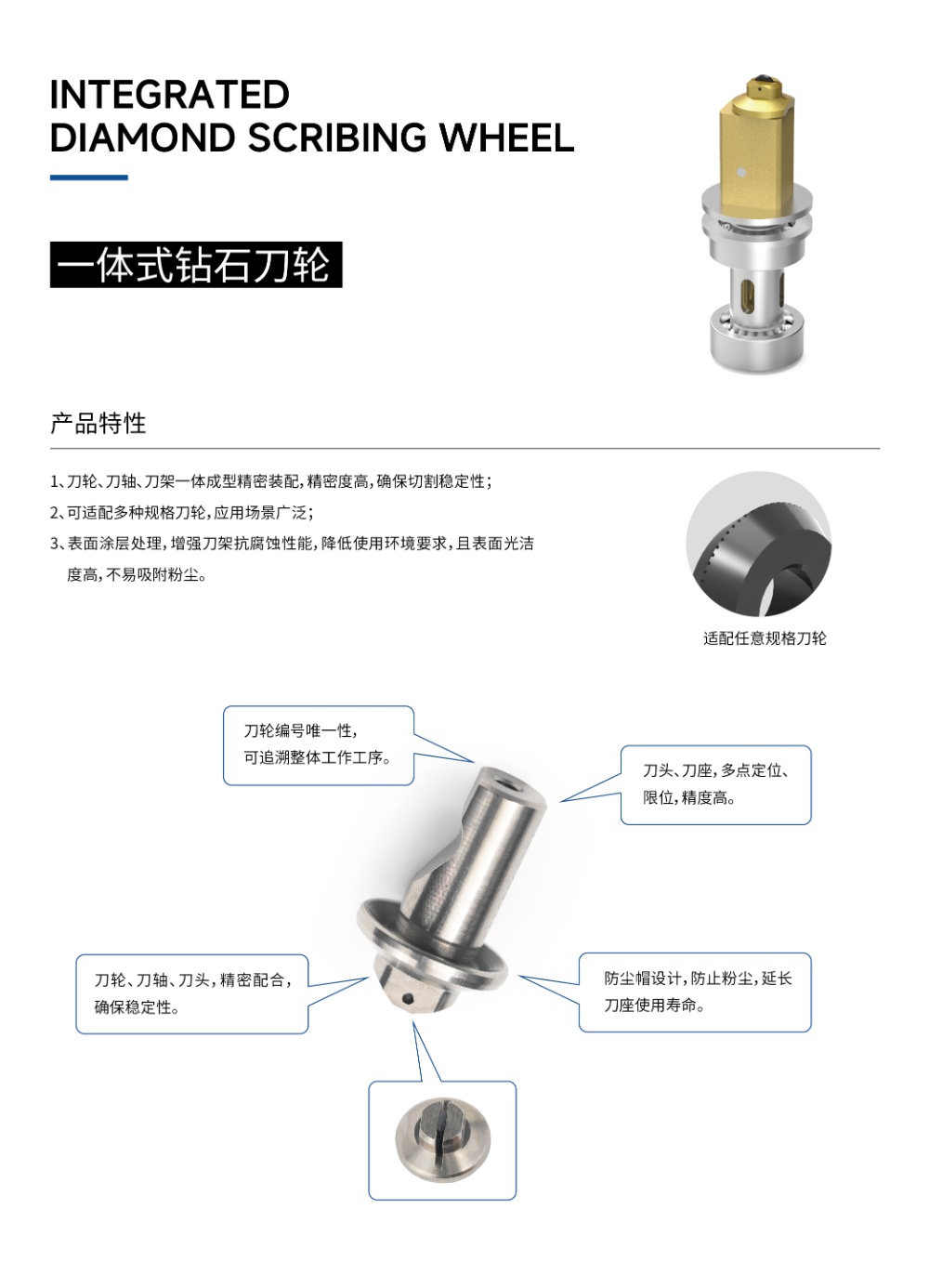 INTEGRATED
DIAMOND SCRIBING WHEEL

一体式钻石刀轮

产品特性

1、刀轮、刀轴、刀架一体成型精密装配，精密度高，确保切割稳定性；
2、可适配多种规格刀轮，应用场景广泛；
3、表面涂层处理，增强刀架抗腐蚀性能，降低使用环境要求，且表面光洁度高，不易吸附粉尘。

适配任意规格刀轮

刀轮编号唯一性，可追溯整体工作工序。

刀头、刀座，多点定位、限位，精度高。

刀轮、刀轴、刀头，精密配合，确保稳定性。

防尘帽设计，防止粉尘，延长刀座使用寿命。